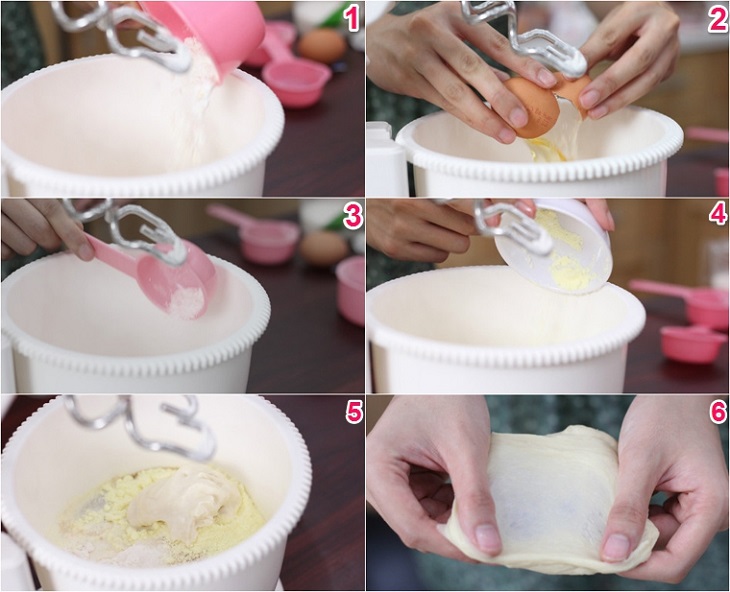 1
2
3
4
5
6